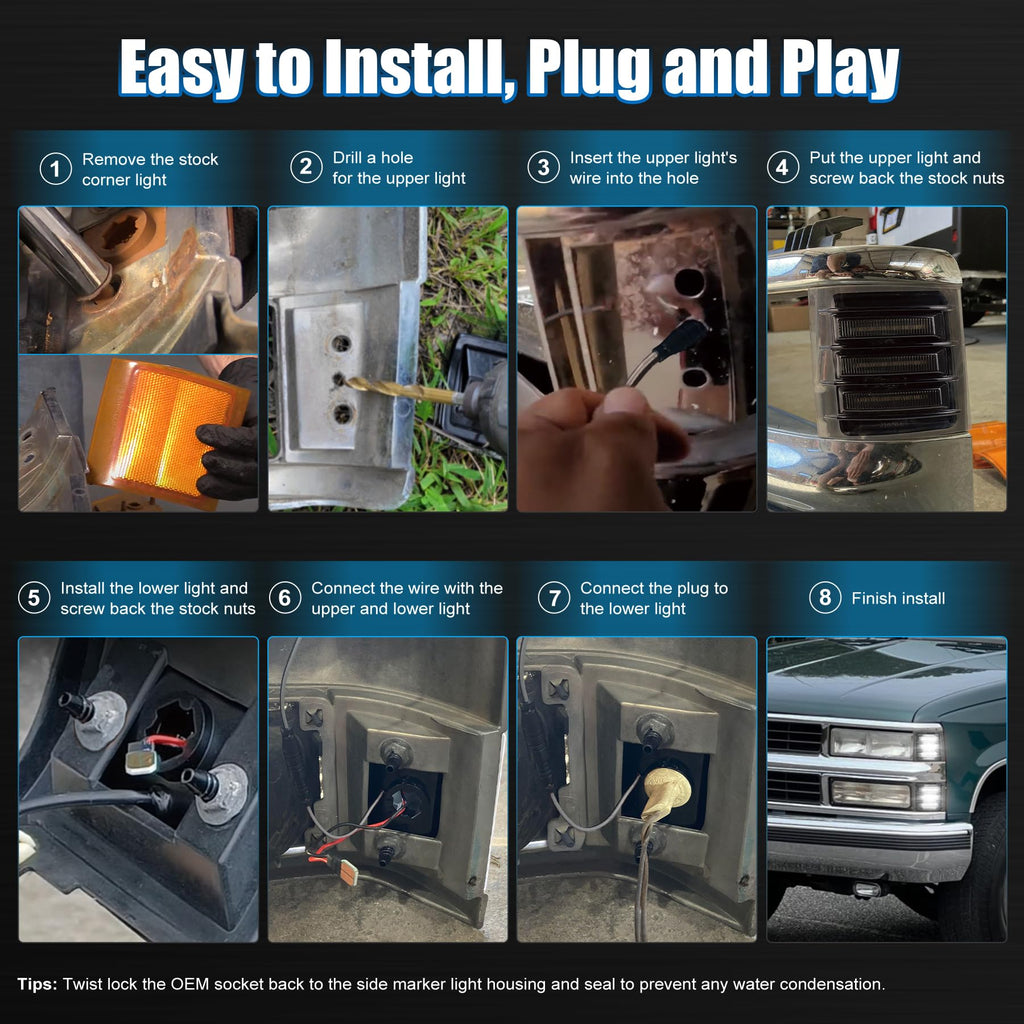 Easy to Install, Plug and Play

1 Remove the stock corner light

2 Drill a hole for the upper light

3 Insert the upper light's wire into the hole

4 Put the upper light and screw back the stock nuts

5 Install the lower light and screw back the stock nuts

6 Connect the wire with the upper and lower light

7 Connect the plug to the lower light

8 Finish install

Tips: Twist lock the OEM socket back to the side marker light housing and seal to prevent any water condensation.