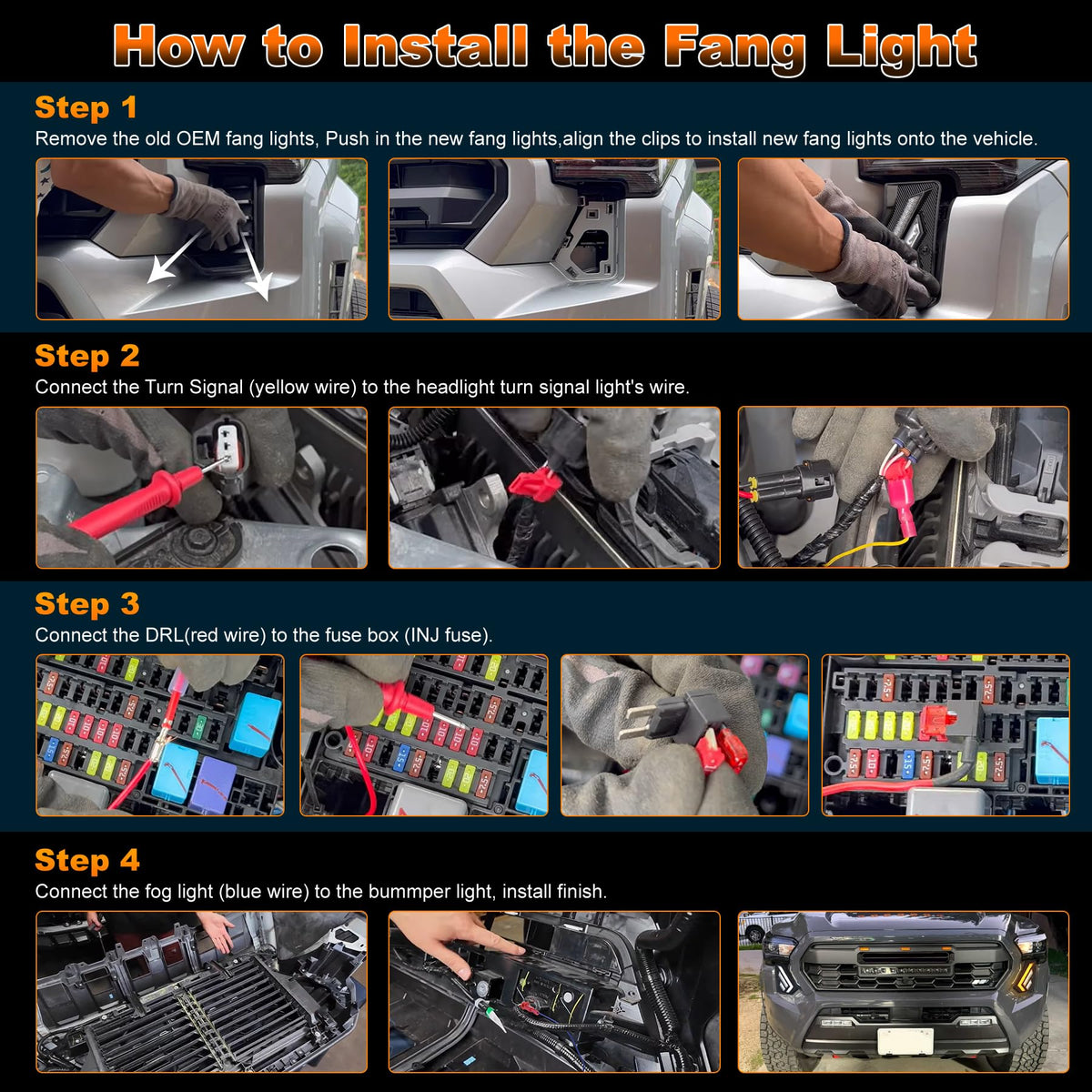 How to Install the Fang Light

Step 1
Remove the old OEM fang lights, Push in the new fang lights,align the clips to install new fang lights onto the vehicle.

Step 2
Connect the Turn Signal (yellow wire) to the headlight turn signal light's wire.

Step 3
Connect the DRL(red wire) to the fuse box (INJ fuse).

Step 4
Connect the fog light (blue wire) to the bummper light, install finish.