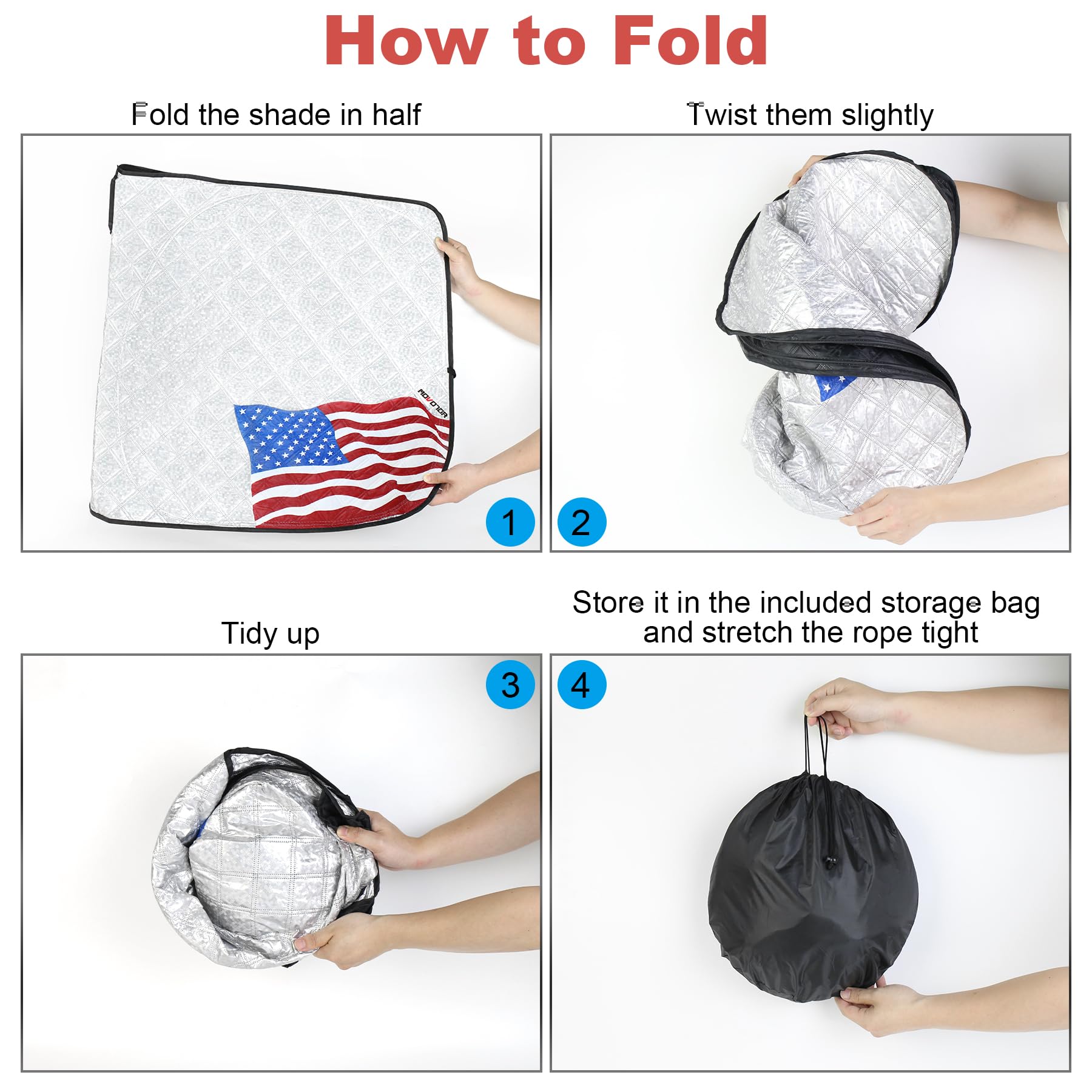 How to Fold

Fold the shade in half

MOVOTOR

1

Twist them slightly

2

Tidy up

3

Store it in the included storage bag and stretch the rope tight

4