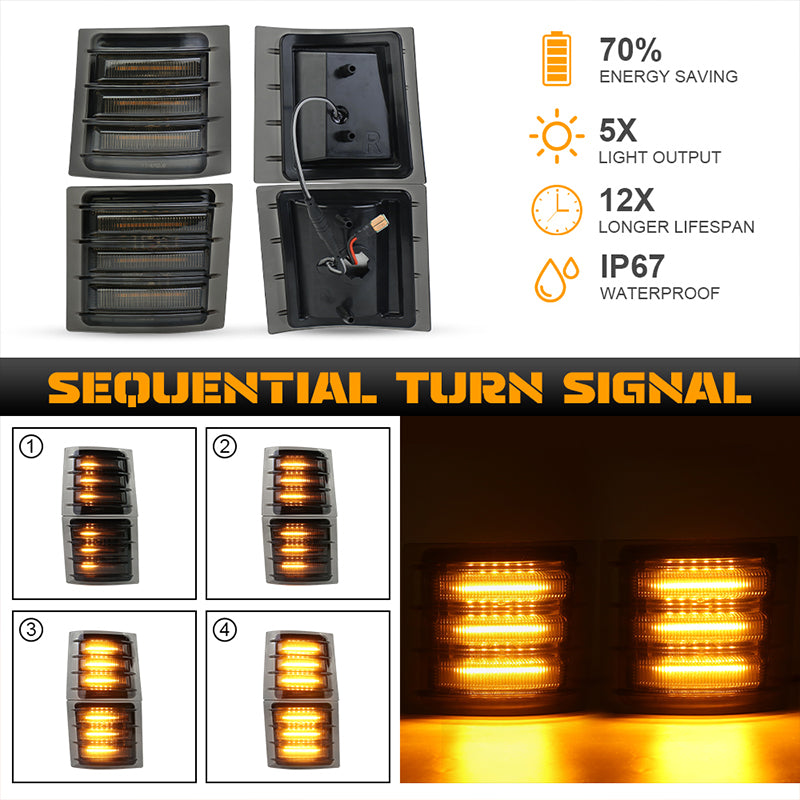 R

70%
ENERGY SAVING

5X
LIGHT OUTPUT

12X
LONGER LIFESPAN

IP67
WATERPROOF

SEQUENTIAL TURN SIGNAL

①

②

③

④