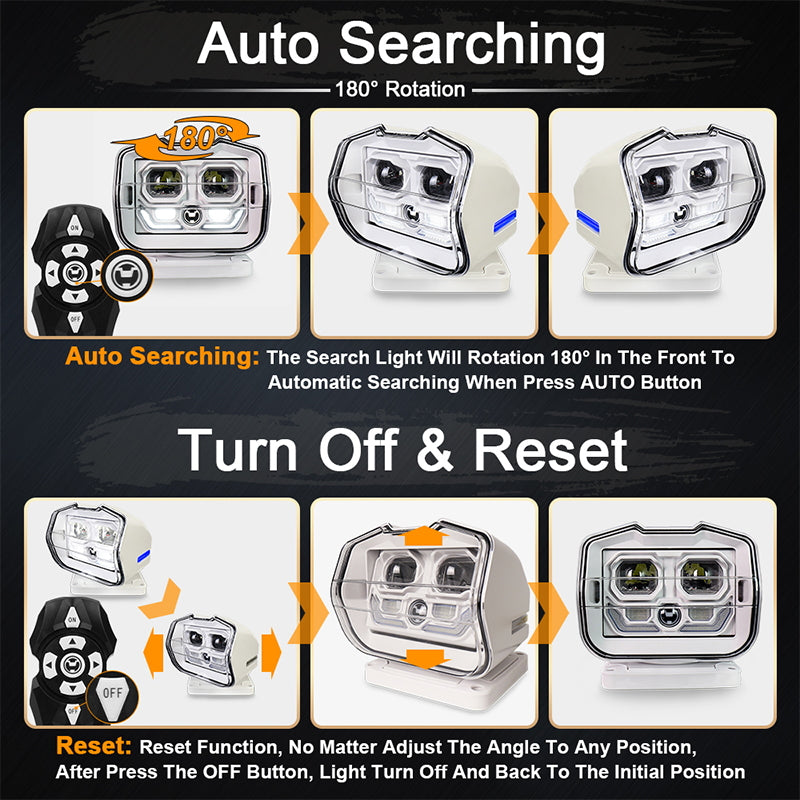 Auto Searching

180° Rotation

180°

ON

OFF

Auto Searching: The Search Light Will Rotation 180° In The Front To Automatic Searching When Press AUTO Button

Turn Off & Reset

ON

OFF

OFF

Reset: Reset Function, No Matter Adjust The Angle To Any Position, After Press The OFF Button, Light Turn Off And Back To The Initial Position