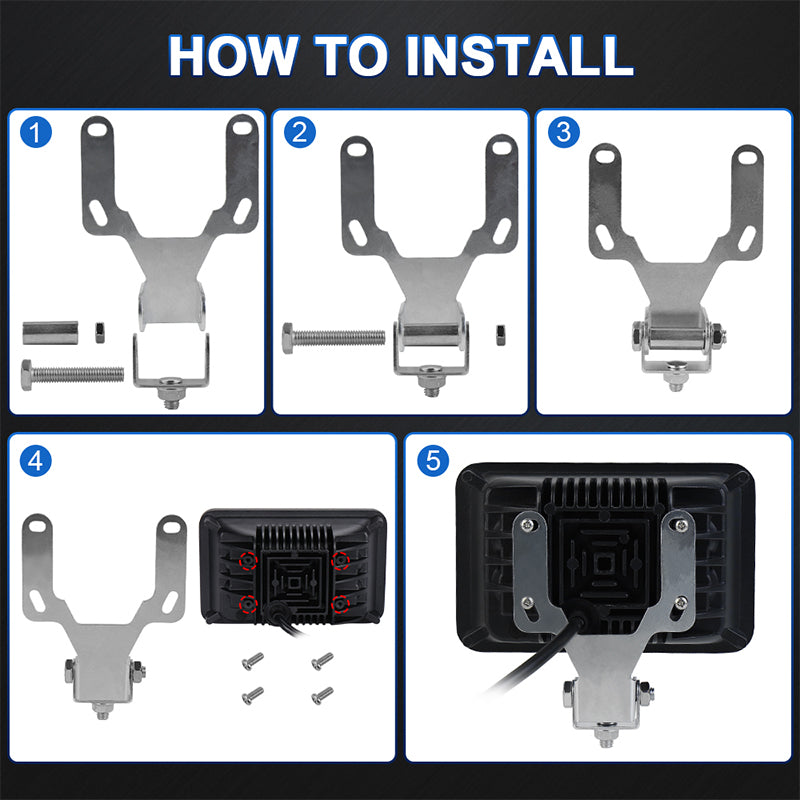 HOW TO INSTALL

1

2

3

4

5